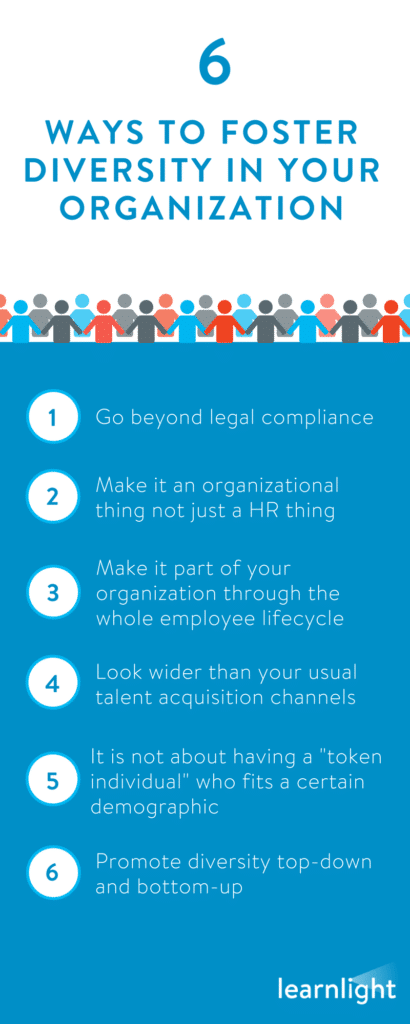 6

WAYS TO FOSTER DIVERSITY IN YOUR ORGANIZATION

1 Go beyond legal compliance

2 Make it an organizational thing not just a HR thing

3 Make it part of your organization through the whole employee lifecycle

4 Look wider than your usual talent acquisition channels

5 It is not about having a "token individual" who fits a certain demographic

6 Promote diversity top-down and bottom-up

learnlight